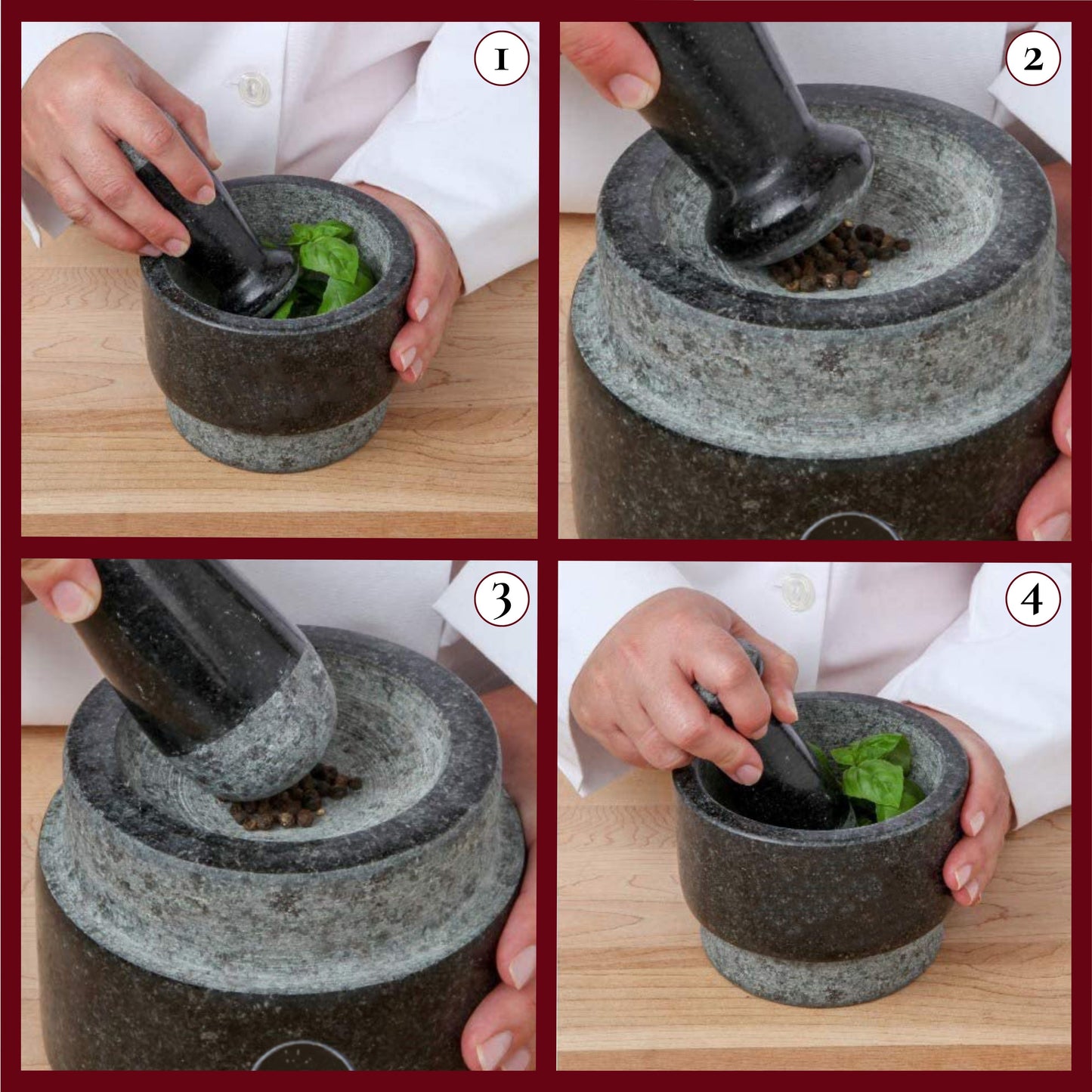 1

2

3

4