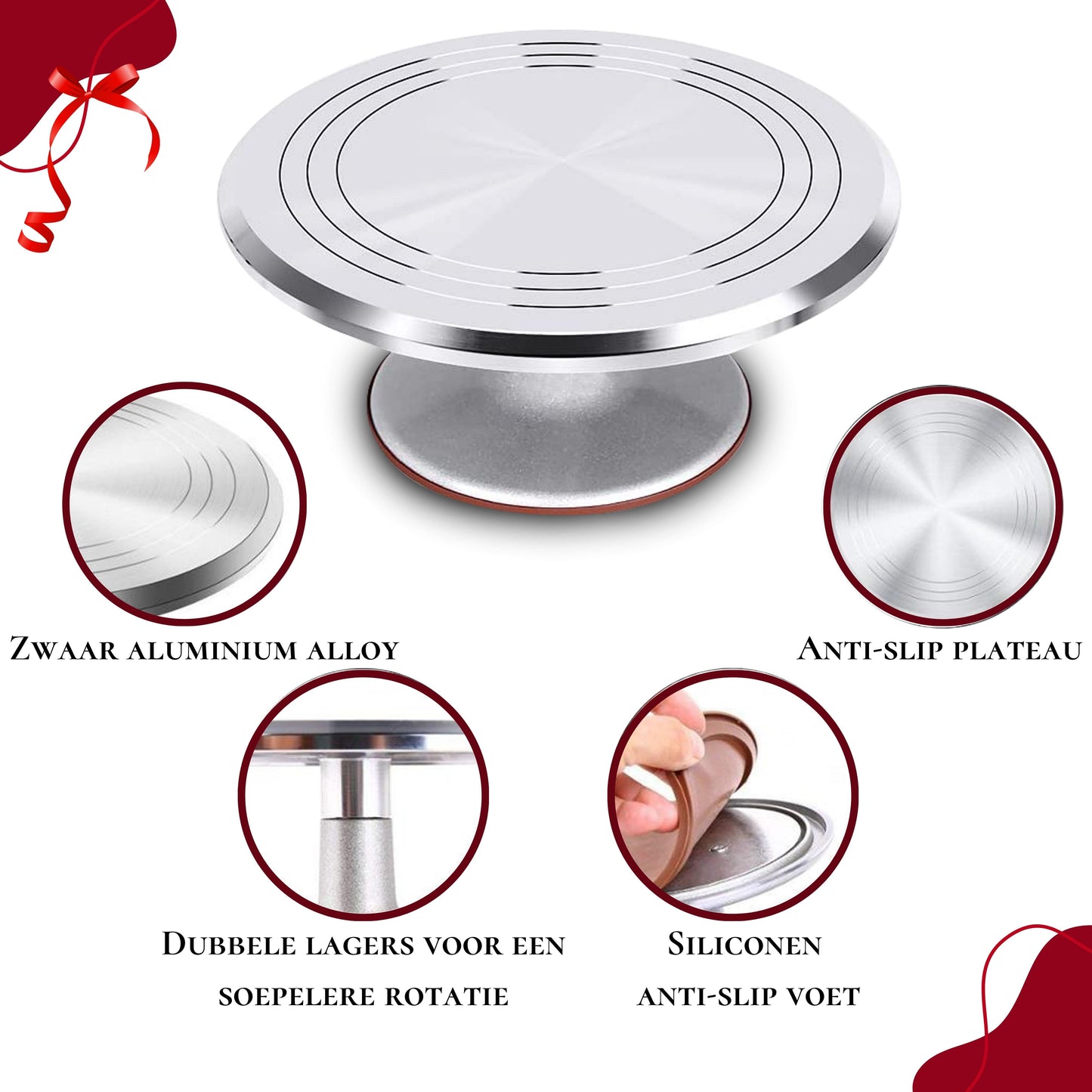 Zwaar aluminium alloy

Anti-slip plateau

Dubbele lagers voor een soepelere rotatie

Siliconen anti-slip voet